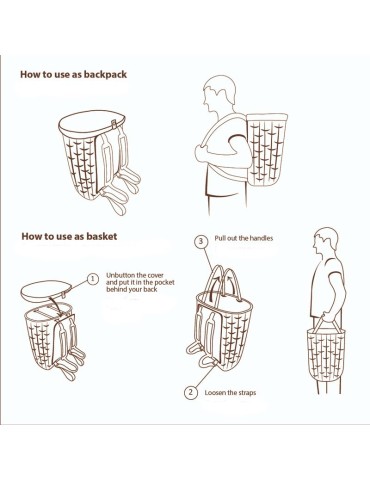 How to use as backpack

How to use as basket

1 Unbutton the cover and put it in the pocket behind your back

3 Pull out the handles

2 Loosen the straps