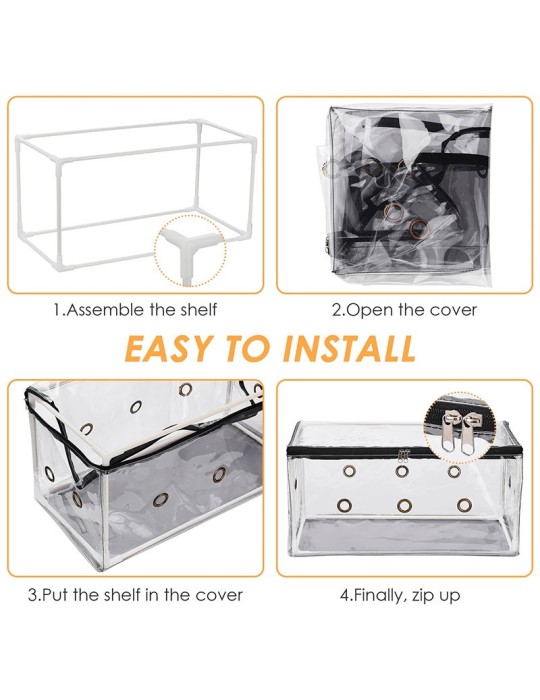 1.Assemble the shelf

2.Open the cover

EASY TO INSTALL

3.Put the shelf in the cover

4.Finally, zip up