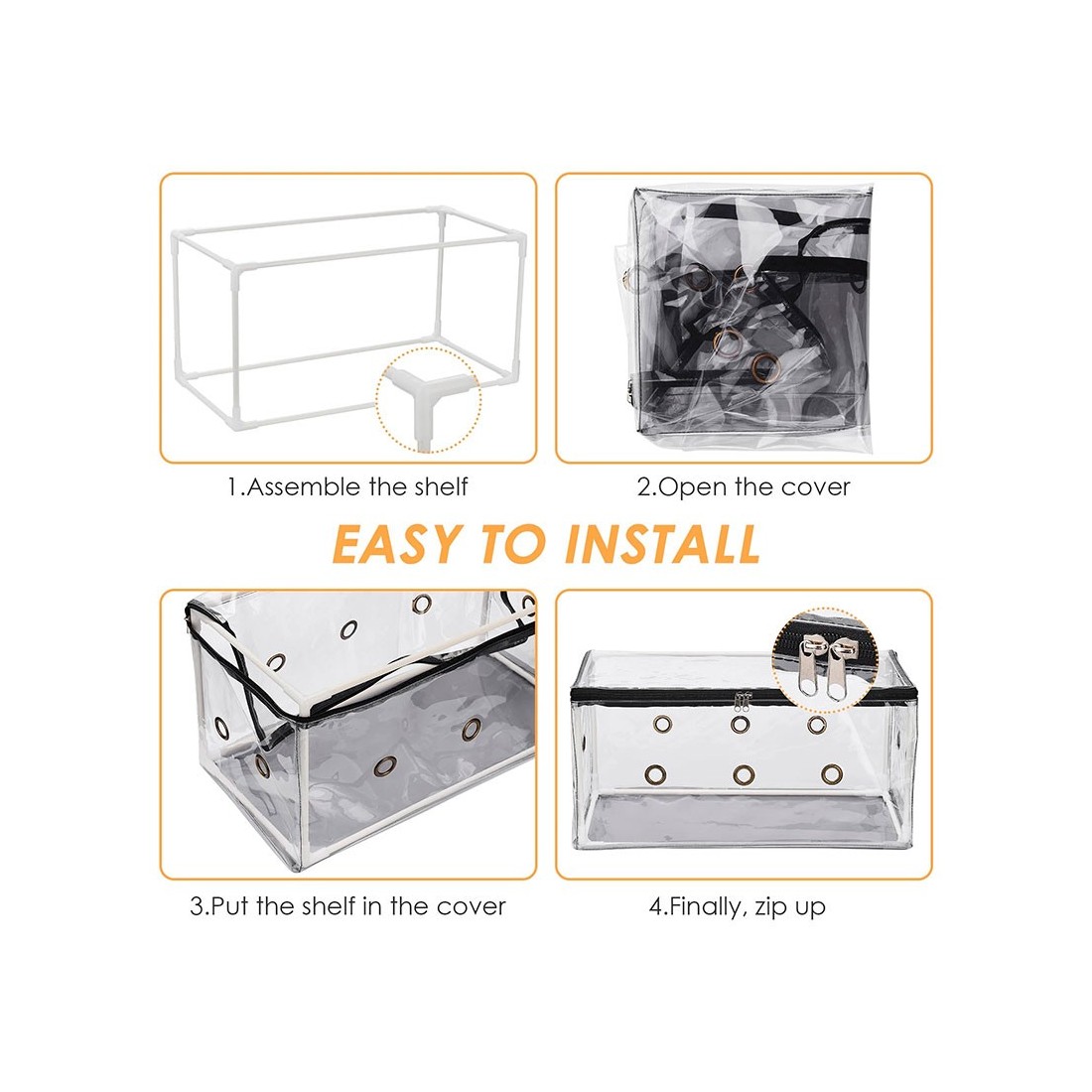 1.Assemble the shelf

2.Open the cover

EASY TO INSTALL

3.Put the shelf in the cover

4.Finally, zip up