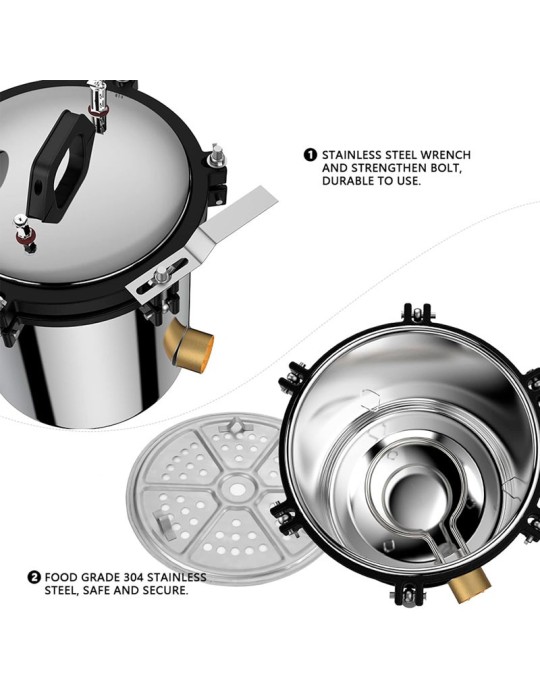 ❶ STAINLESS STEEL WRENCH AND STRENGTHEN BOLT, DURABLE TO USE.

❷ FOOD GRADE 304 STAINLESS STEEL, SAFE AND SECURE.