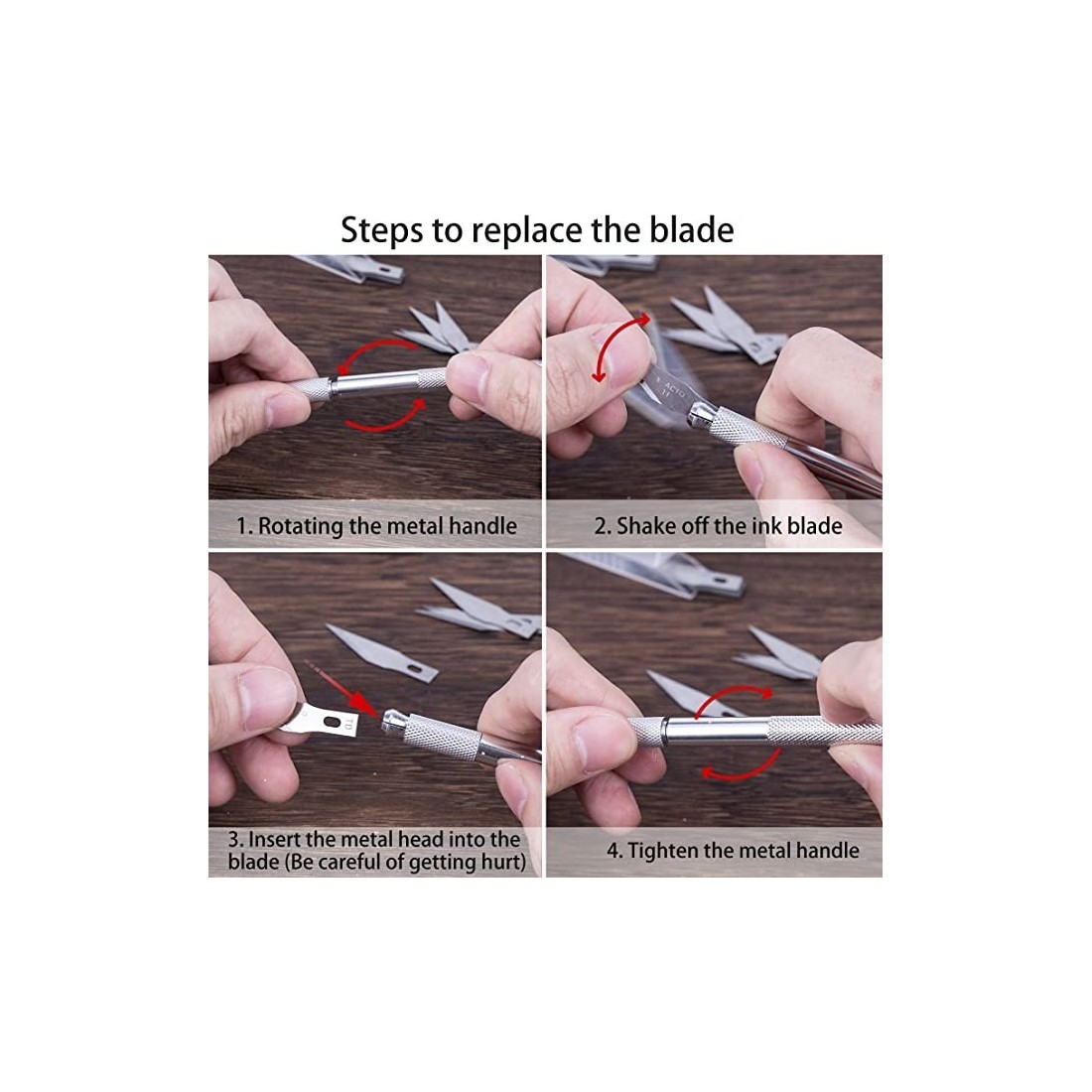 Steps to replace the blade

1. Rotating the metal handle

2. Shake off the ink blade

3. Insert the metal head into the blade (Be careful of getting hurt)

4. Tighten the metal handle